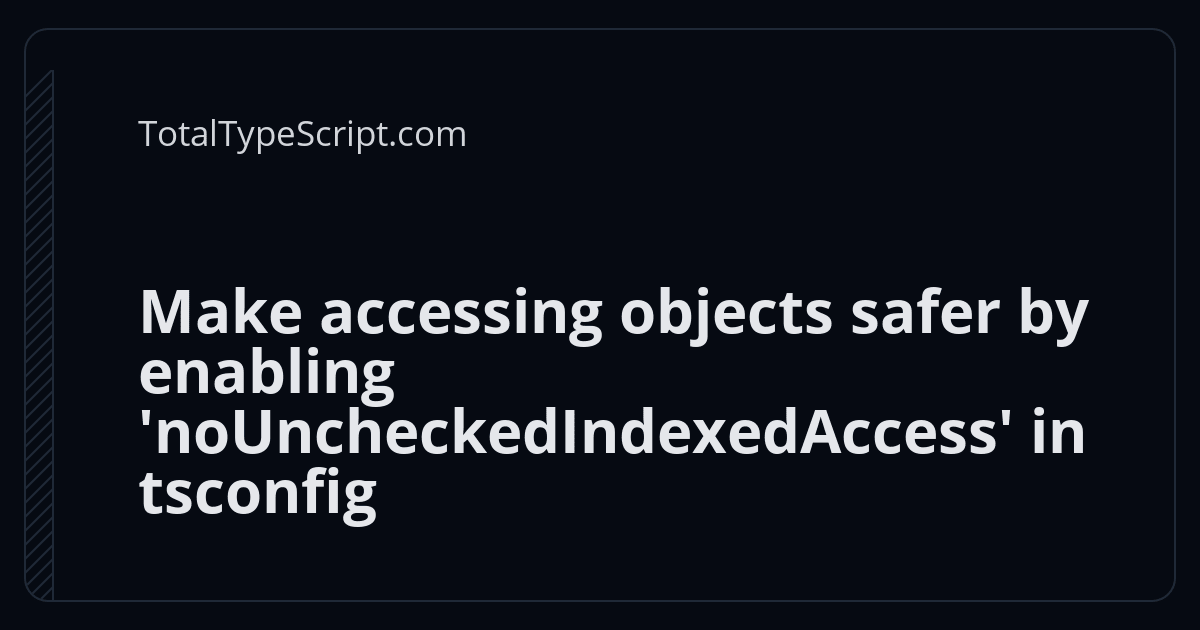 TotalTypeScript.com

Make accessing objects safer by enabling 'noUncheckedIndexedAccess' in tsconfig